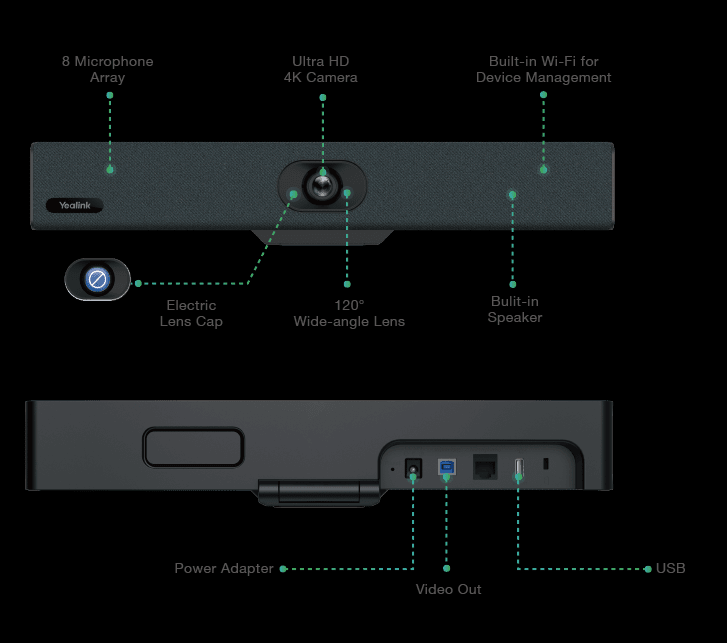 8 Microphone Array

Ultra HD 4K Camera

Built-in Wi-Fi for Device Management

Yealink

Electric Lens Cap

120° Wide-angle Lens

Bulit-in Speaker

Power Adapter

Video Out

USB